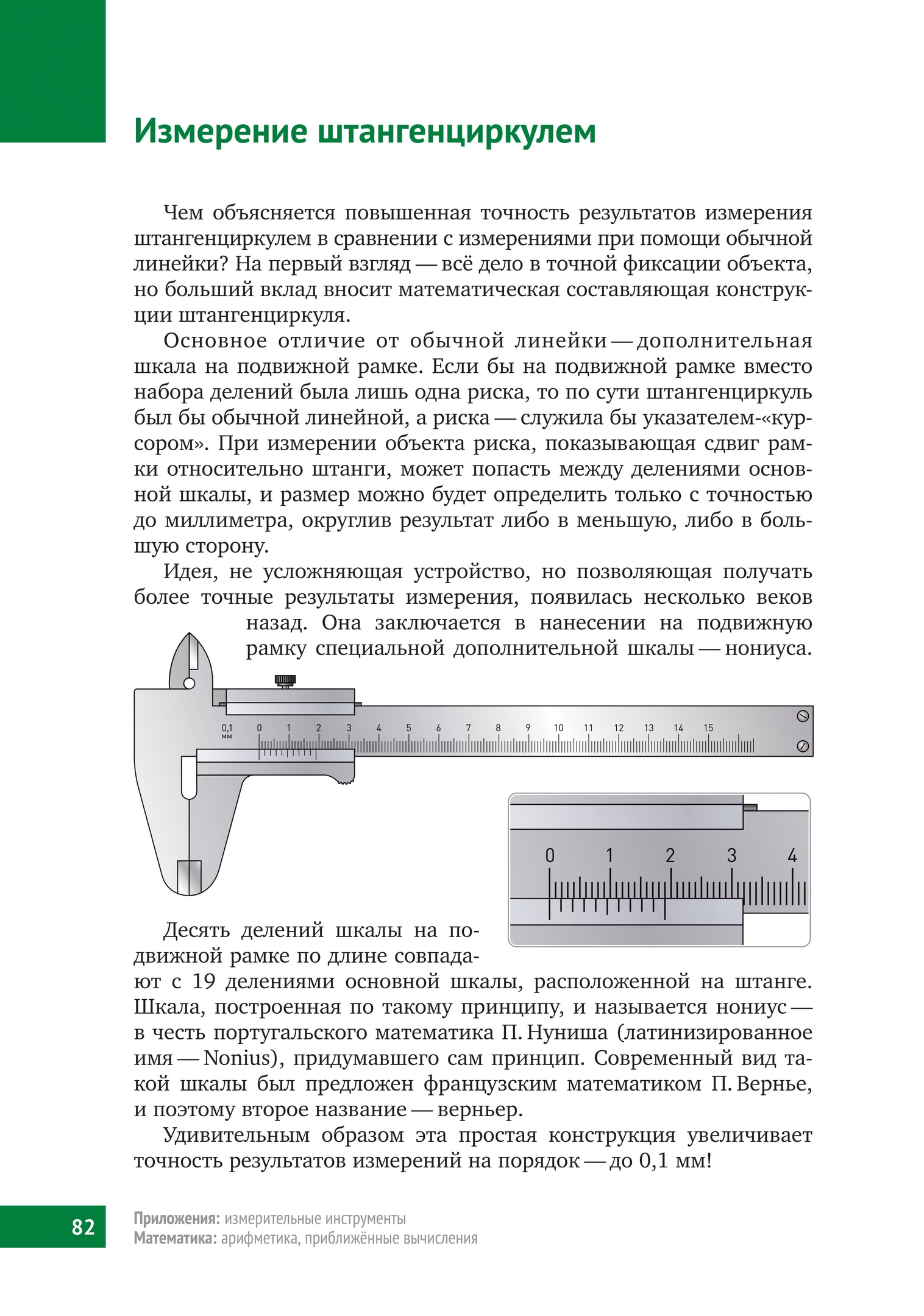 Измерение штангенциркулем

Чем объясняется повышенная точность результатов измерения штангенциркулем в сравнении с измерениями при помощи обычной линейки? На первый взгляд — всё дело в точной фиксации объекта, но больший вклад вносит математическая составляющая конструкции штангенциркуля.

Основное отличие от обычной линейки — дополнительная шкала на подвижной рамке. Если бы на подвижной рамке вместо набора делений была лишь одна риска, то по сути штангенциркуль был бы обычной линейной, а риска — служила бы указателем-«курсором». При измерении объекта риска, показывающая сдвиг рамки относительно штанги, может попасть между делениями основной шкалы, и размер можно будет определить только с точностью до миллиметра, округлив результат либо в меньшую, либо в большую сторону.

Идея, не усложняющая устройство, но позволяющая получать более точные результаты измерения, появилась несколько веков назад. Она заключается в нанесении на подвижную рамку специальной дополнительной шкалы — нониуса.

0,1 мм 0 1 2 3 4 5 6 7 8 9 10 11 12 13 14 15

0 1 2 3 4

Десять делений шкалы на подвижной рамке по длине совпадают с 19 делениями основной шкалы, расположенной на штанге. Шкала, построенная по такому принципу, и называется нониус — в честь португальского математика П. Нуниша (латинизированное имя — Nonius), придумавшего сам принцип. Современный вид такой шкалы был предложен французским математиком П. Вернье, и поэтому второе название — верньер.

Удивительным образом эта простая конструкция увеличивает точность результатов измерений на порядок — до 0,1 мм!

82
Приложения: измерительные инструменты
Математика: арифметика, приближённые вычисления