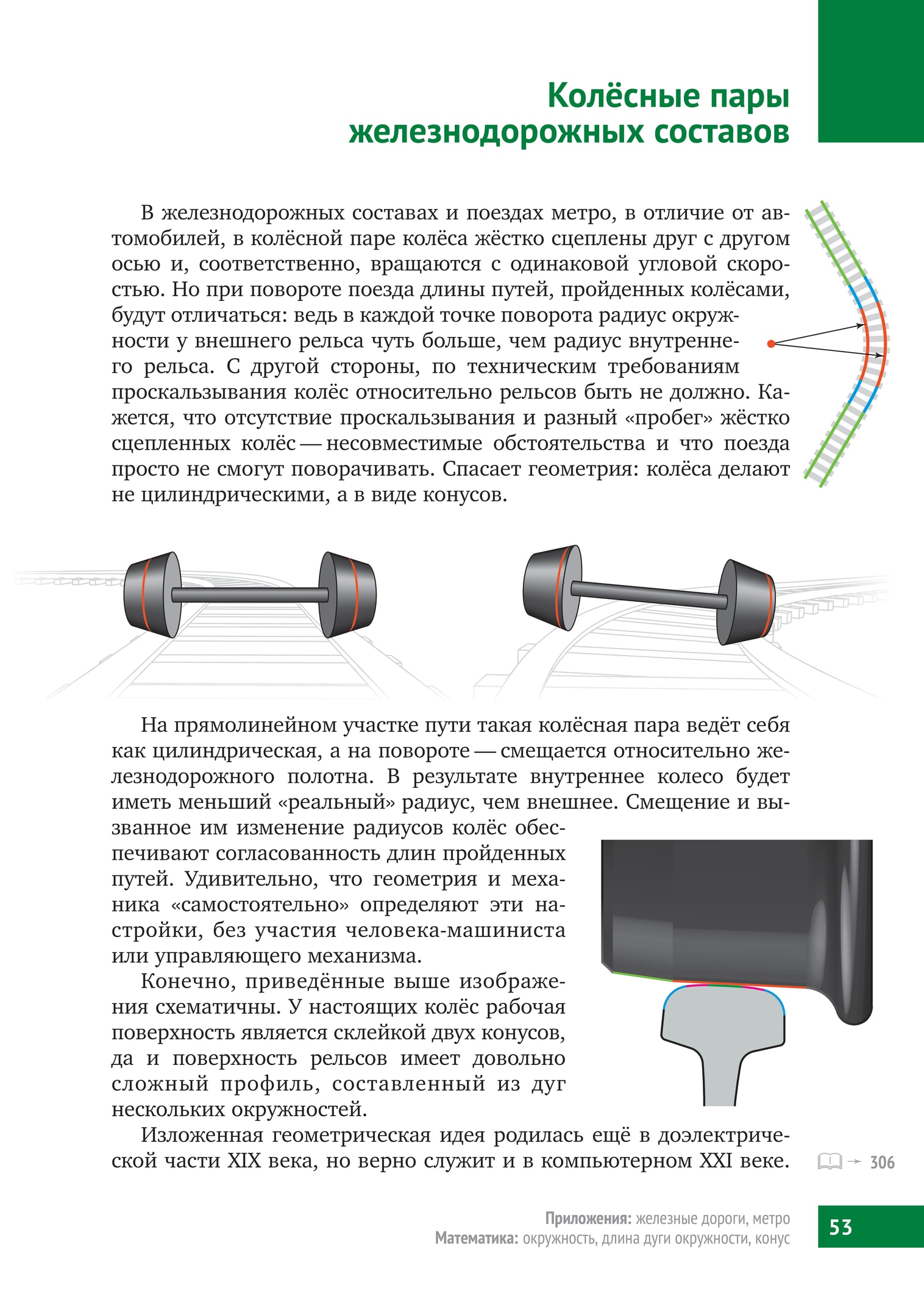 Колёсные пары железнодорожных составов

В железнодорожных составах и поездах метро, в отличие от автомобилей, в колёсной паре колёса жёстко сцеплены друг с другом осью и, соответственно, вращаются с одинаковой угловой скоростью. Но при повороте поезда длины путей, пройденных колёсами, будут отличаться: ведь в каждой точке поворота радиус окружности у внешнего рельса чуть больше, чем радиус внутреннего рельса. С другой стороны, по техническим требованиям проскальзывания колёс относительно рельсов быть не должно. Кажется, что отсутствие проскальзывания и разный «пробег» жёстко сцепленных колёс — несовместимые обстоятельства и что поезда просто не смогут поворачивать. Спасает геометрия: колёса делают не цилиндрическими, а в виде конусов.

На прямолинейном участке пути такая колёсная пара ведёт себя как цилиндрическая, а на повороте — смещается относительно железнодорожного полотна. В результате внутреннее колесо будет иметь меньший «реальный» радиус, чем внешнее. Смещение и вызванное им изменение радиусов колёс обеспечивают согласованность длин пройденных путей. Удивительно, что геометрия и механика «самостоятельно» определяют эти настройки, без участия человека-машиниста или управляющего механизма.

Конечно, приведённые выше изображения схематичны. У настоящих колёс рабочая поверхность является склейкой двух конусов, да и поверхность рельсов имеет довольно сложный профиль, составленный из дуг нескольких окружностей.

Изложенная геометрическая идея родилась ещё в доэлектрической части XIX века, но верно служит и в компьютерном XXI веке.

306

Приложения: железные дороги, метро
Математика: окружность, длина дуги окружности, конус

53