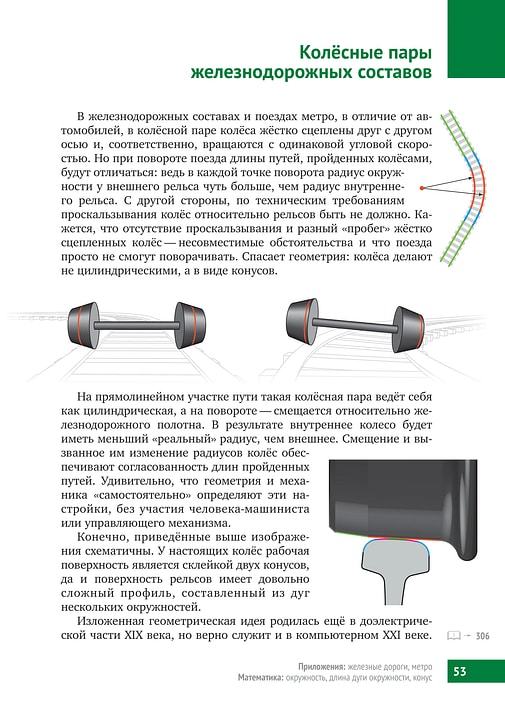 Колёсные пары железнодорожных составов

В железнодорожных составах и поездах метро, в отличие от автомобилей, в колёсной паре колёса жёстко сцеплены друг с другом осью и, соответственно, вращаются с одинаковой угловой скоростью. Но при повороте поезда длины путей, пройденных колёсами, будут отличаться: ведь в каждой точке поворота радиус окружности у внешнего рельса чуть больше, чем радиус внутреннего рельса. С другой стороны, по техническим требованиям проскальзывания колёс относительно рельсов быть не должно. Кажется, что отсутствие проскальзывания и разный «пробег» жёстко сцепленных колёс — несовместимые обстоятельства и что поезда просто не смогут поворачивать. Спасает геометрия: колёса делают не цилиндрическими, а в виде конусов.

На прямолинейном участке пути такая колёсная пара ведёт себя как цилиндрическая, а на повороте — смещается относительно железнодорожного полотна. В результате внутреннее колесо будет иметь меньший «реальный» радиус, чем внешнее. Смещение и вызванное им изменение радиусов колёс обеспечивают согласованность длин пройденных путей. Удивительно, что геометрия и механика «самостоятельно» определяют эти настройки, без участия человека-машиниста или управляющего механизма.

Конечно, приведённые выше изображения схематичны. У настоящих колёс рабочая поверхность является склейкой двух конусов, да и поверхность рельсов имеет довольно сложный профиль, составленный из дуг нескольких окружностей.

Изложенная геометрическая идея родилась ещё в доэлектрической части XIX века, но верно служит и в компьютерном XXI веке.

→ 306

Приложения: железные дороги, метро
Математика: окружность, длина дуги окружности, конус

53